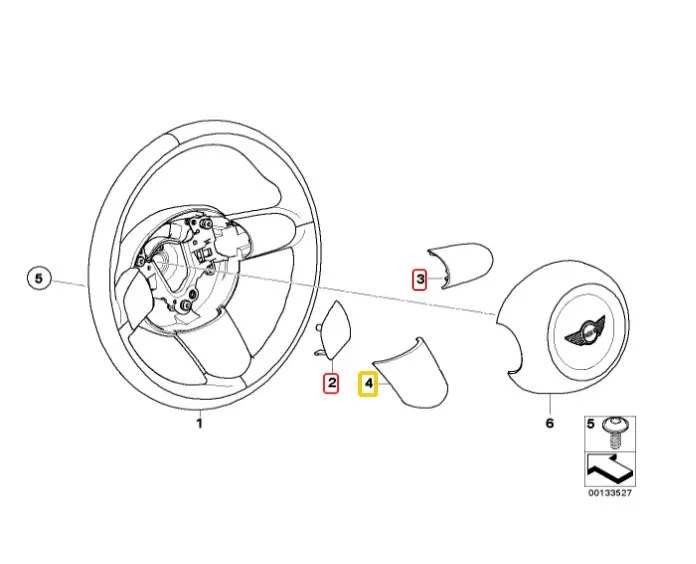 5

3

2

4

1

6

5

00133527