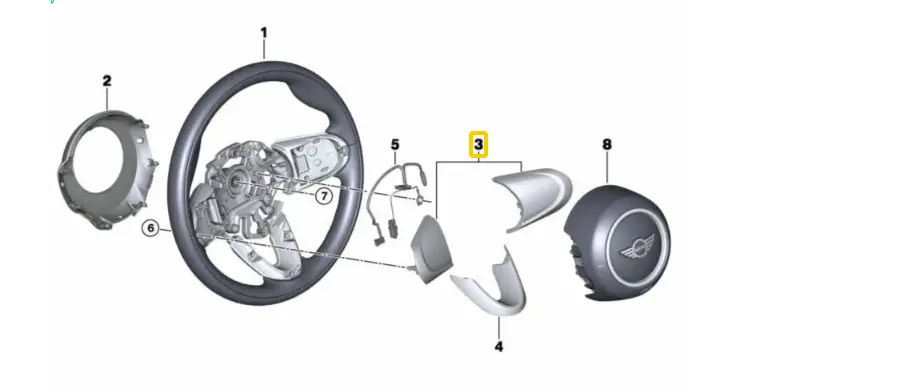 1
2
5
3
8
7
6
4